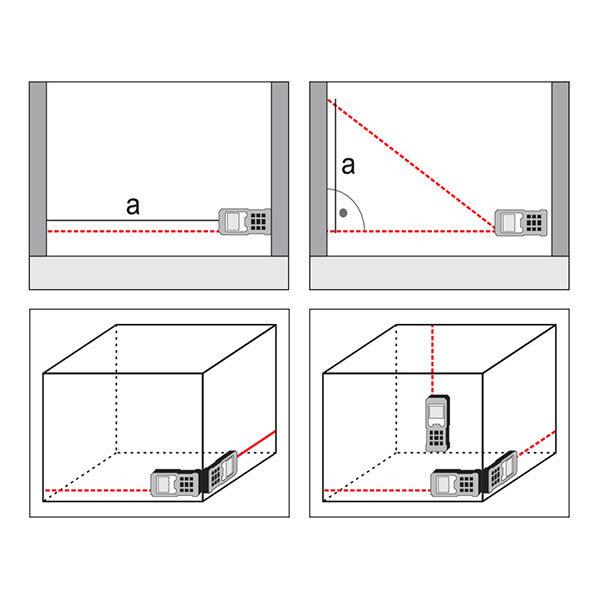 a

a