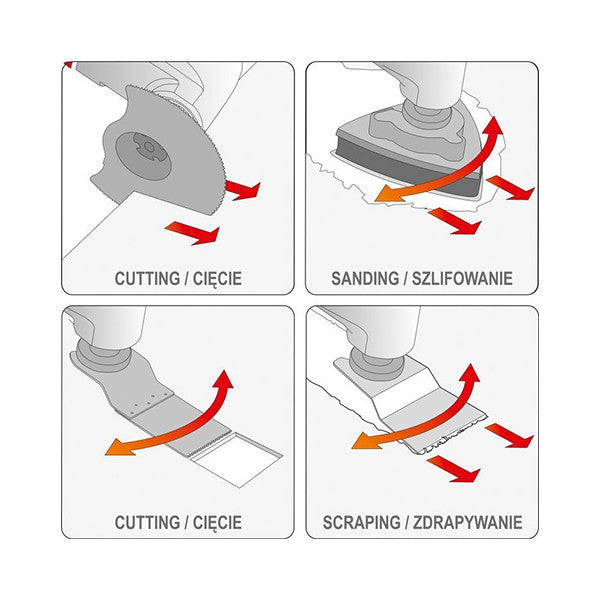 CUTTING / CIĘCIE

SANDING / SZLIFOWANIE

CUTTING / CIĘCIE

SCRAPING / ZDRAPYWANIE