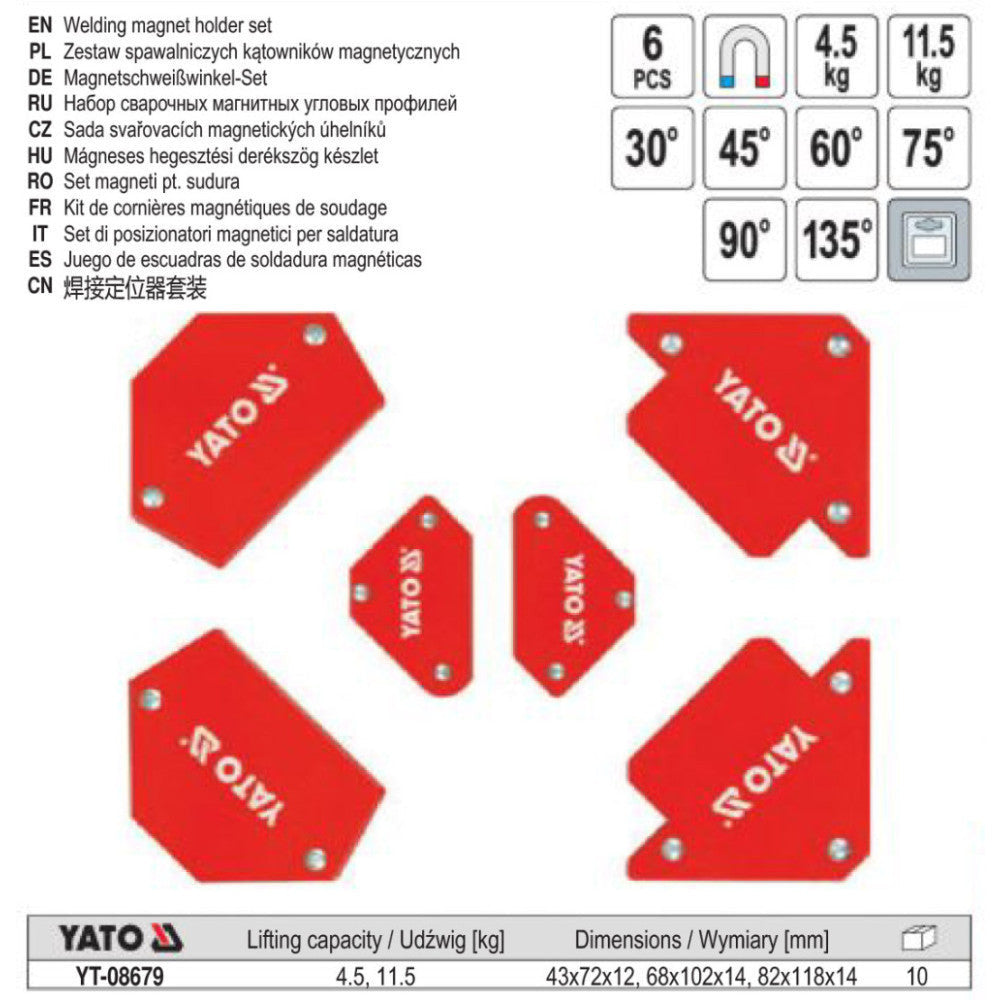 EN Welding magnet holder set
PL Zestaw spawalniczych kątowników magnetycznych
DE Magnetschweißwinkel-Set
RU Набор сварочных магнитных угловых профилей
CZ Sada svařovacích magnetických úhelníků
HU Mágneses hegesztési derékszög készlet
RO Set magneti pt. sudura
FR Kit de cornières magnétiques de soudage
IT Set di posizionatori magnetici per saldatura
ES Juego de escuadras de soldadura magnéticas
CN 焊接定位器套装

6 PCS
4.5 kg
11.5 kg
30°
45°
60°
75°
90°
135°

YATO
YATO
YATO
YATO
YATO
YATO

| YATO | Lifting capacity / Udźwig [kg] | Dimensions / Wymiary [mm] | |
|---|---|---|---|
| YT-08679 | 4.5, 11.5 | 43x72x12, 68x102x14, 82x118x14 | 10 |